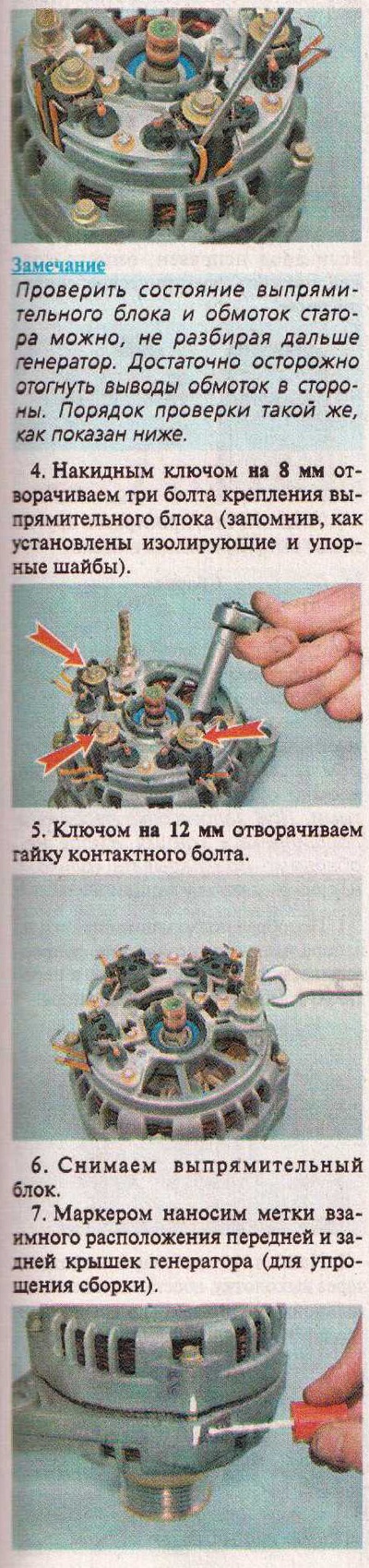 Замечание
Проверить состояние выпрямительного блока и обмоток статора можно, не разбирая дальше генератор. Достаточно осторожно отогнуть выводы обмоток в стороны. Порядок проверки такой же, как показан ниже.

4. Накидным ключом на 8 мм отворачиваем три болта крепления выпрямительного блока (запомнив, как установлены изолирующие и упорные шайбы).

5. Ключом на 12 мм отворачиваем гайку контактного болта.

6. Снимаем выпрямительный блок.
7. Маркером наносим метки взаимного расположения передней и задней крышек генератора (для упрощения сборки).